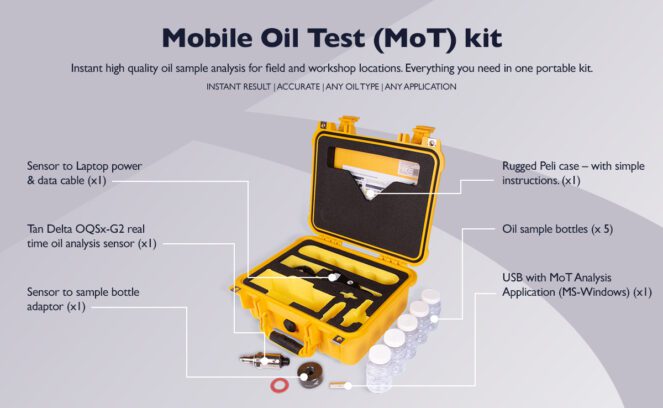 Mobile Oil Test (MoT) kit

Instant high quality oil sample analysis for field and workshop locations. Everything you need in one portable kit.

INSTANT RESULT | ACCURATE | ANY OIL TYPE | ANY APPLICATION

Sensor to Laptop power & data cable (x1)

Tan Delta OQSx-G2 real time oil analysis sensor (x1)

Sensor to sample bottle adaptor (x1)

Rugged Peli case – with simple instructions. (x1)

Oil sample bottles (x 5)

USB with MoT Analysis Application (MS-Windows) (x1)